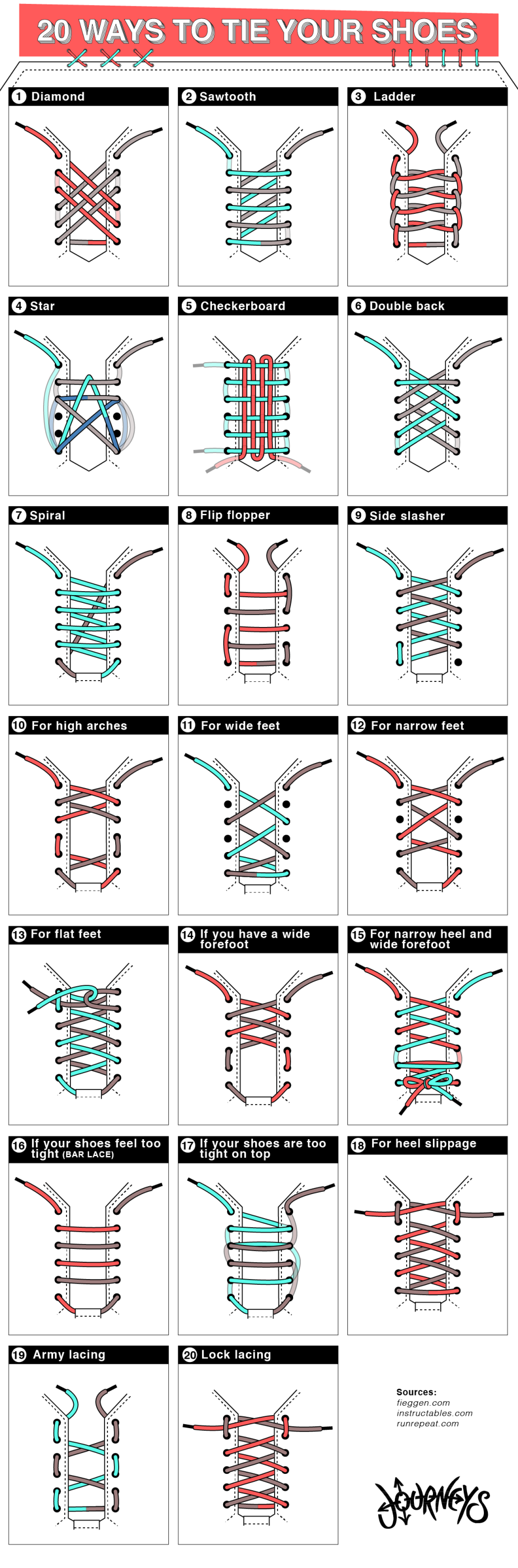 20 WAYS TO TIE YOUR SHOES

1 Diamond

2 Sawtooth

3 Ladder

4 Star

5 Checkerboard

6 Double back

7 Spiral

8 Flip flopper

9 Side slasher

10 For high arches

11 For wide feet

12 For narrow feet

13 For flat feet

14 If you have a wide forefoot

15 For narrow heel and wide forefoot

16 If your shoes feel too tight (BAR LACE)

17 If your shoes are too tight on top

18 For heel slippage

19 Army lacing

20 Lock lacing

Sources:
fieggen.com
instructables.com
runrepeat.com

JOURNEYS